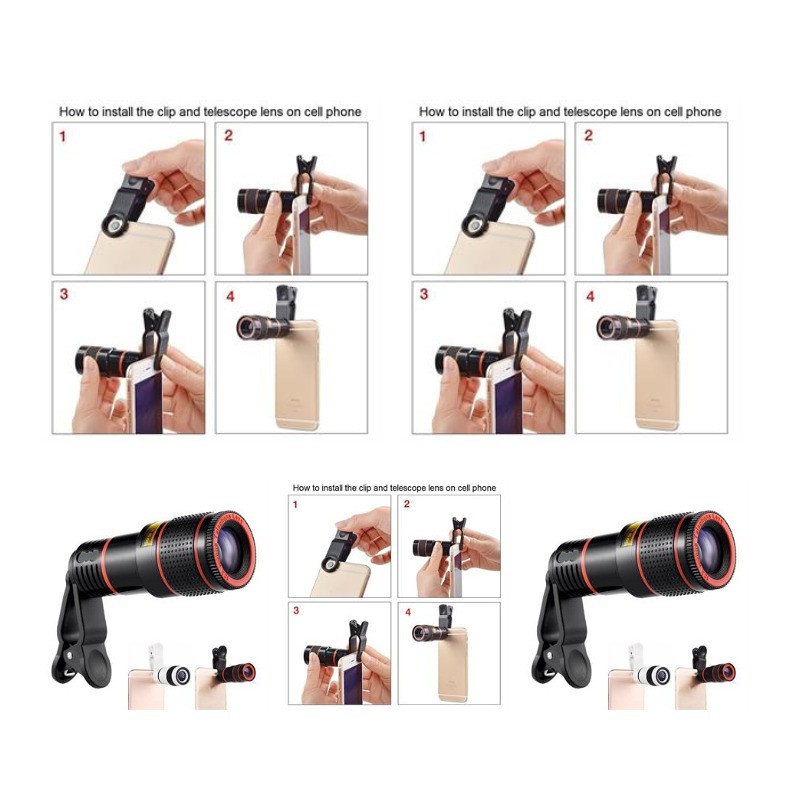 How to install the clip and telescope lens on cell phone

1

2

3

4

How to install the clip and telescope lens on cell phone

1

2

3

4

How to install the clip and telescope lens on cell phone

1

2

3

4