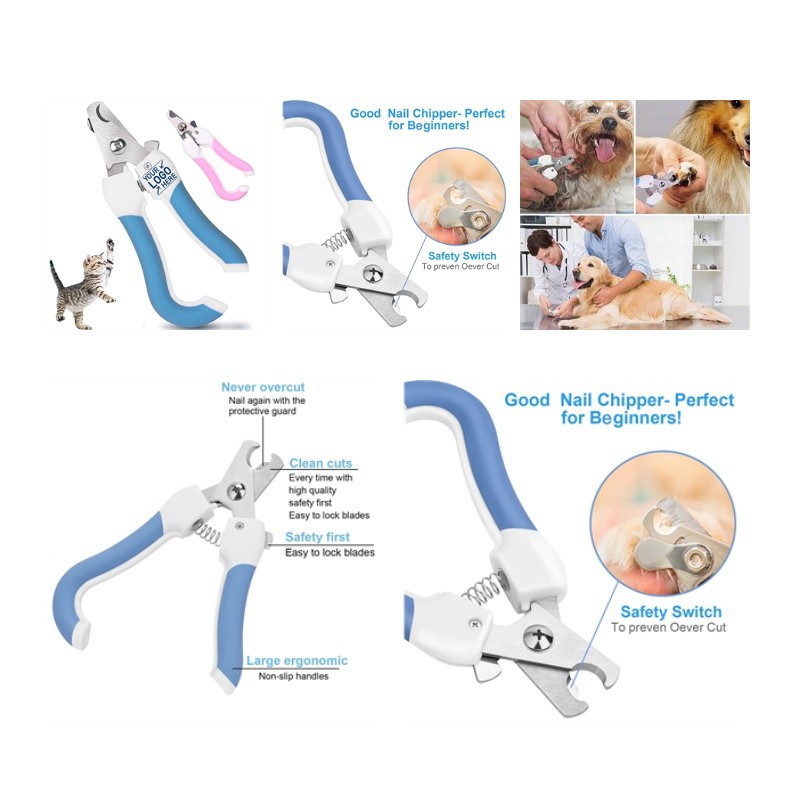 YOUR LOGO HERE

Good Nail Chipper- Perfect for Beginners!

Safety Switch
To preven Oever Cut

Never overcut
Nail again with the protective guard

Clean cuts
Every time with high quality safety first
Easy to lock blades

Safety first
Easy to lock blades

Large ergonomic
Non-slip handles

Good Nail Chipper- Perfect for Beginners!

Safety Switch
To preven Oever Cut