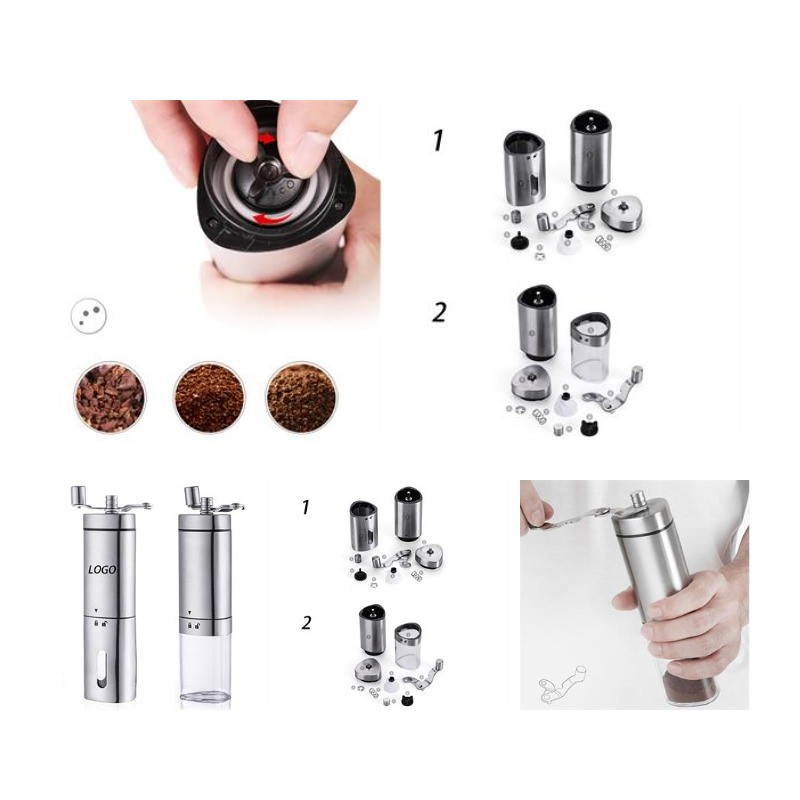 1

2

LOGO

1

2