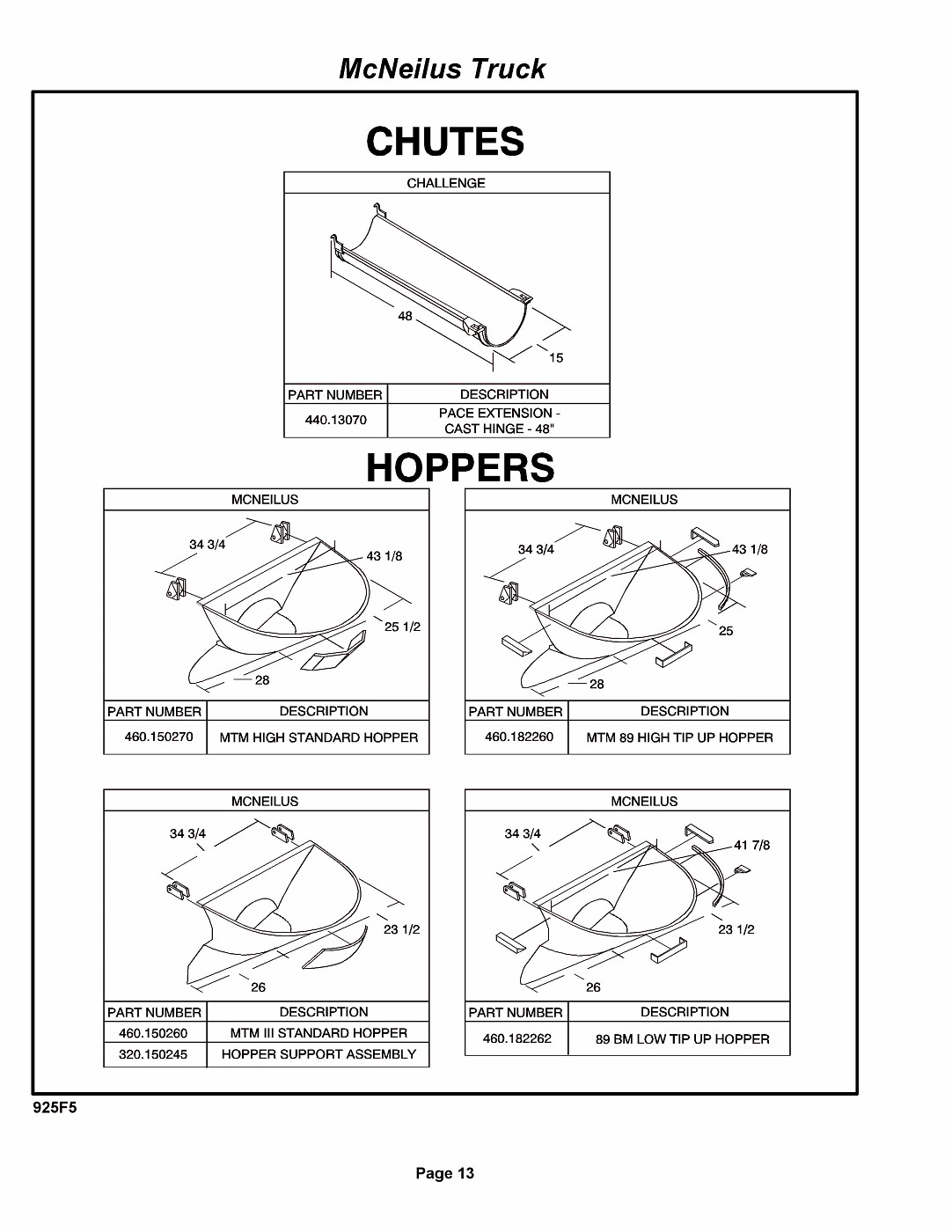 McNeilus Truck

CHUTES

CHALLENGE

48

15

| PART NUMBER | DESCRIPTION |
|---|---|
| 440.13070 | PACE EXTENSION - CAST HINGE - 48" |

HOPPERS

MCNEILUS

34 3/4

43 1/8

25 1/2

28

| PART NUMBER | DESCRIPTION |
|---|---|
| 460.150270 | MTM HIGH STANDARD HOPPER |

MCNEILUS

34 3/4

43 1/8

25

28

| PART NUMBER | DESCRIPTION |
|---|---|
| 460.182260 | MTM 89 HIGH TIP UP HOPPER |

MCNEILUS

34 3/4

23 1/2

26

| PART NUMBER | DESCRIPTION |
|---|---|
| 460.150260 | MTM III STANDARD HOPPER |
| 320.150245 | HOPPER SUPPORT ASSEMBLY |

MCNEILUS

34 3/4

41 7/8

23 1/2

26

| PART NUMBER | DESCRIPTION |
|---|---|
| 460.182262 | 89 BM LOW TIP UP HOPPER |

925F5

Page 13